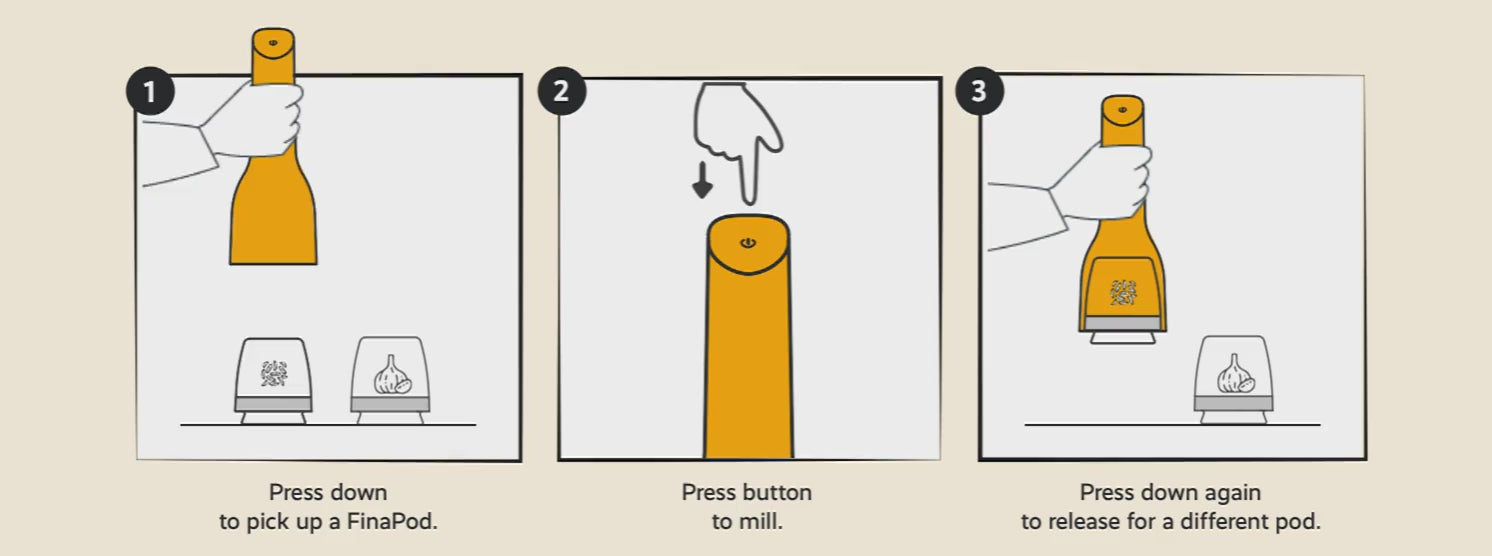 1

Press down to pick up a FinaPod.

2

Press button to mill.

3

Press down again to release for a different pod.